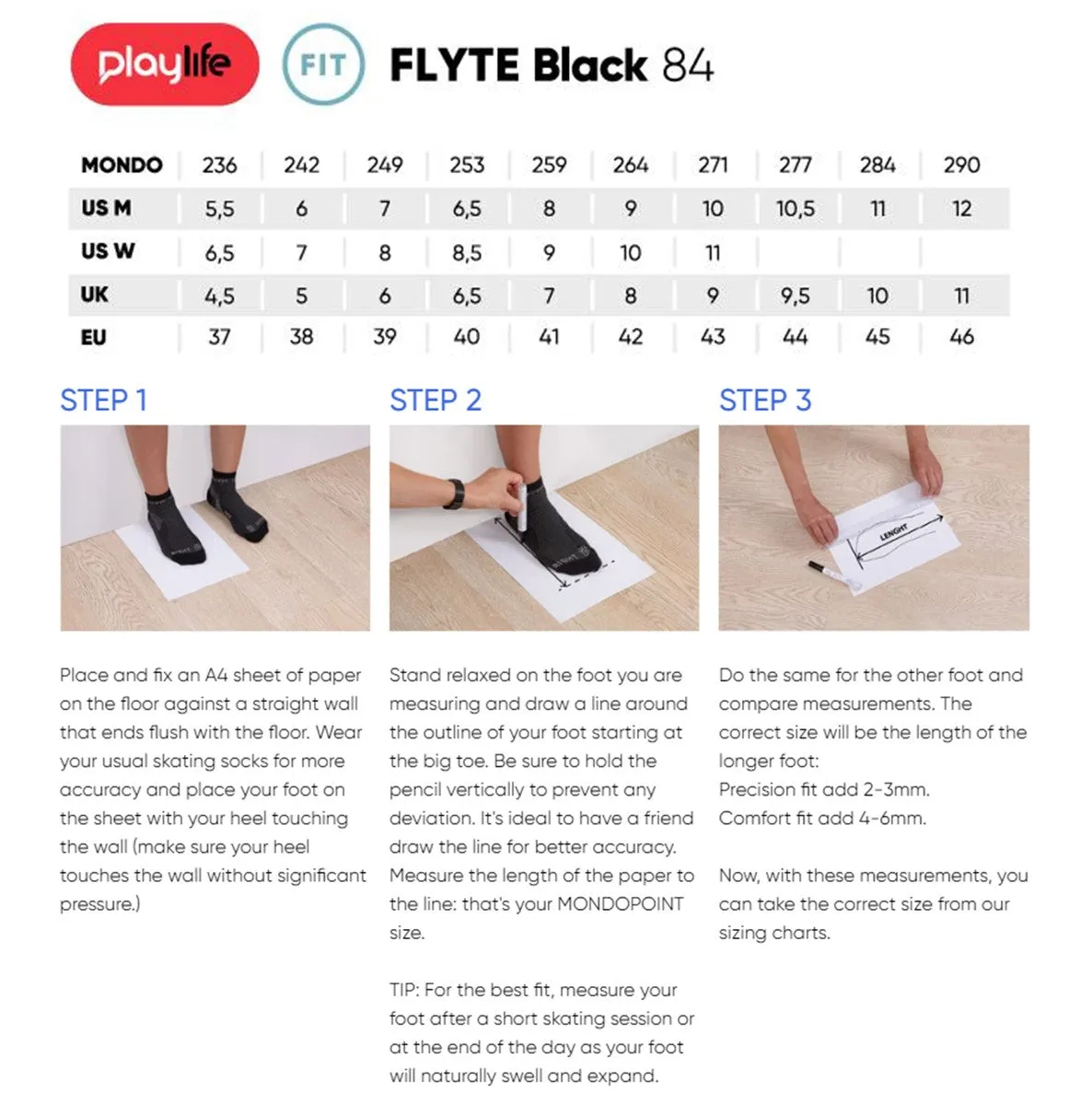 playlife FIT FLYTE Black 84

| MONDO | 236 | 242 | 249 | 253 | 259 | 264 | 271 | 277 | 284 | 290 |
|---|---|---|---|---|---|---|---|---|---|---|
| US M | 5,5 | 6 | 7 | 6,5 | 8 | 9 | 10 | 10,5 | 11 | 12 |
| US W | 6,5 | 7 | 8 | 8,5 | 9 | 10 | 11 | | | |
| UK | 4,5 | 5 | 6 | 6,5 | 7 | 8 | 9 | 9,5 | 10 | 11 |
| EU | 37 | 38 | 39 | 40 | 41 | 42 | 43 | 44 | 45 | 46 |

STEP 1

Place and fix an A4 sheet of paper on the floor against a straight wall that ends flush with the floor. Wear your usual skating socks for more accuracy and place your foot on the sheet with your heel touching the wall (make sure your heel touches the wall without significant pressure.)

STEP 2

Stand relaxed on the foot you are measuring and draw a line around the outline of your foot starting at the big toe. Be sure to hold the pencil vertically to prevent any deviation. It's ideal to have a friend draw the line for better accuracy. Measure the length of the paper to the line: that's your MONDOPOINT size.

TIP: For the best fit, measure your foot after a short skating session or at the end of the day as your foot will naturally swell and expand.

STEP 3

LENGHT

Do the same for the other foot and compare measurements. The correct size will be the length of the longer foot:
Precision fit add 2-3mm.
Comfort fit add 4-6mm.

Now, with these measurements, you can take the correct size from our sizing charts.